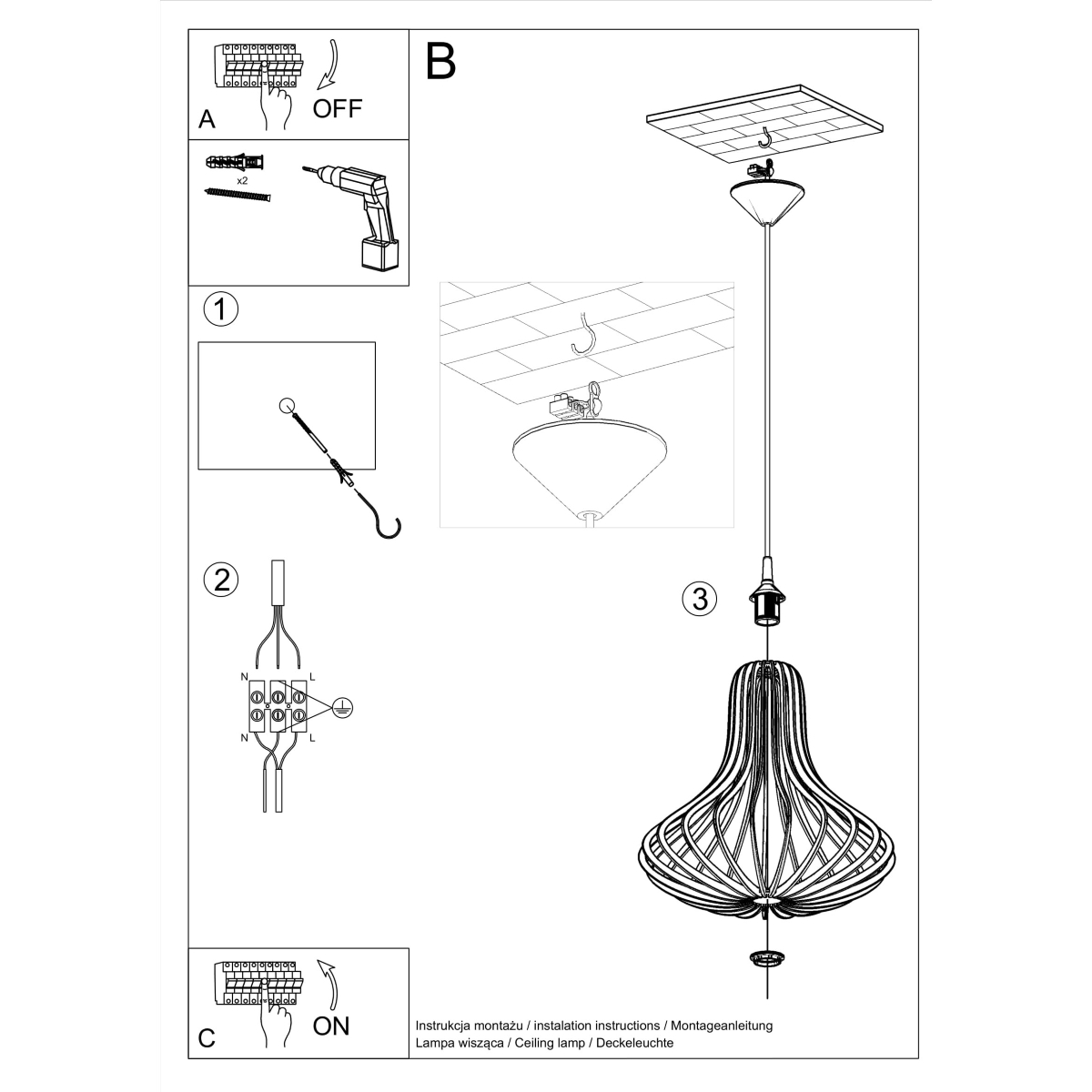 A
OFF

x2

1

2

N
L
N
L

B

3

C
ON

Instrukcja montażu / instalation instructions / Montageanleitung
Lampa wisząca / Ceiling lamp / Deckeleuchte