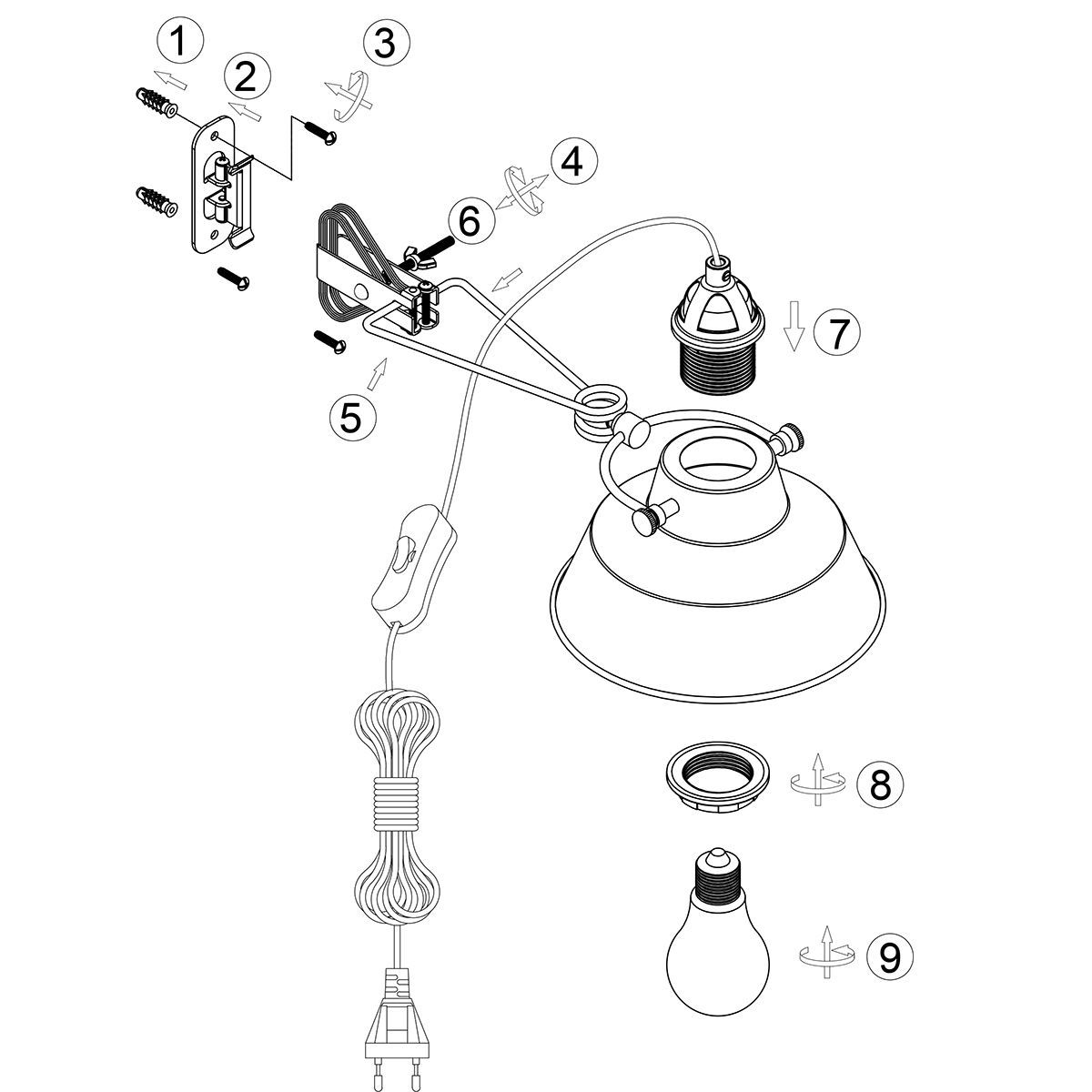 1
2
3
4
6
7
5
8
9