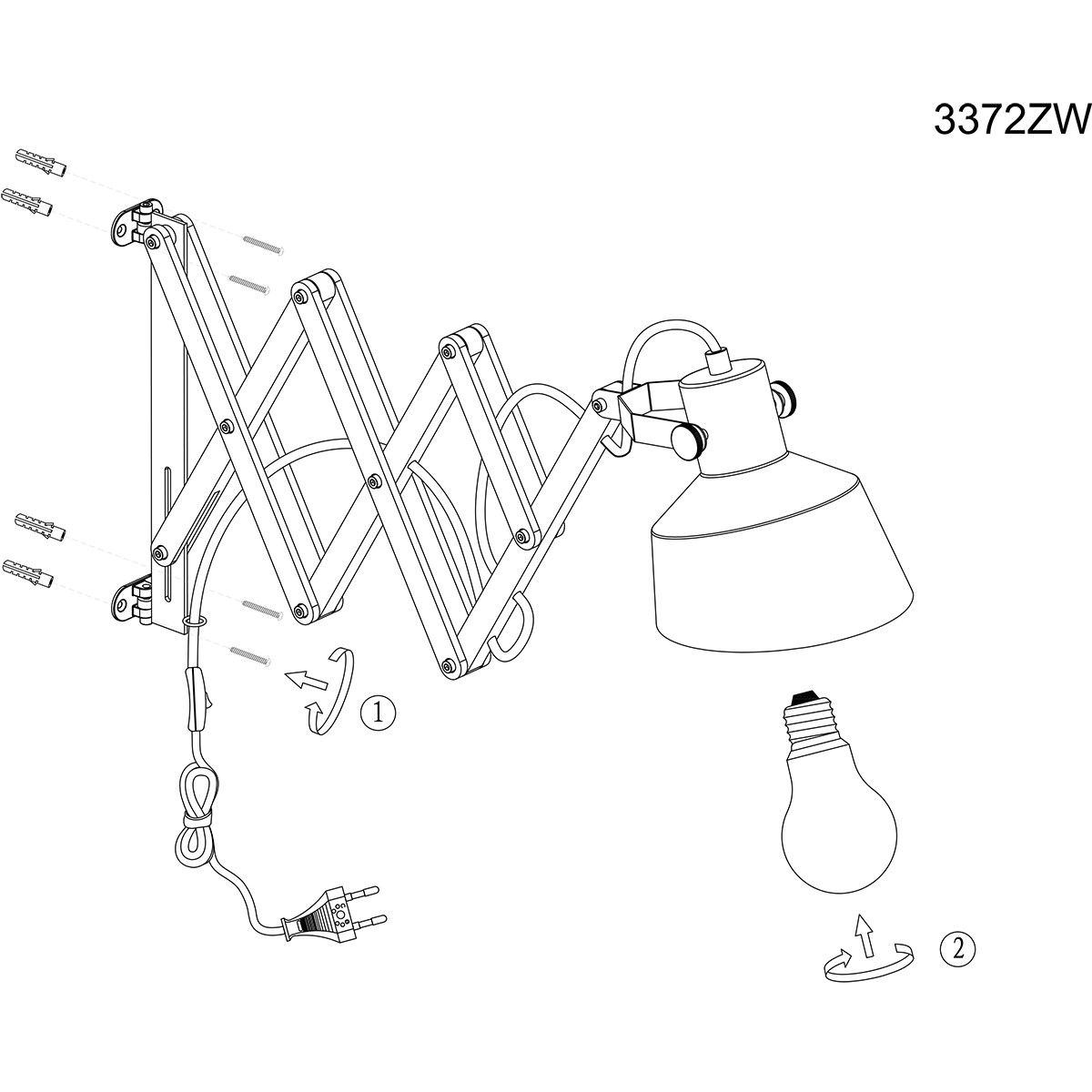 3372ZW

1

2