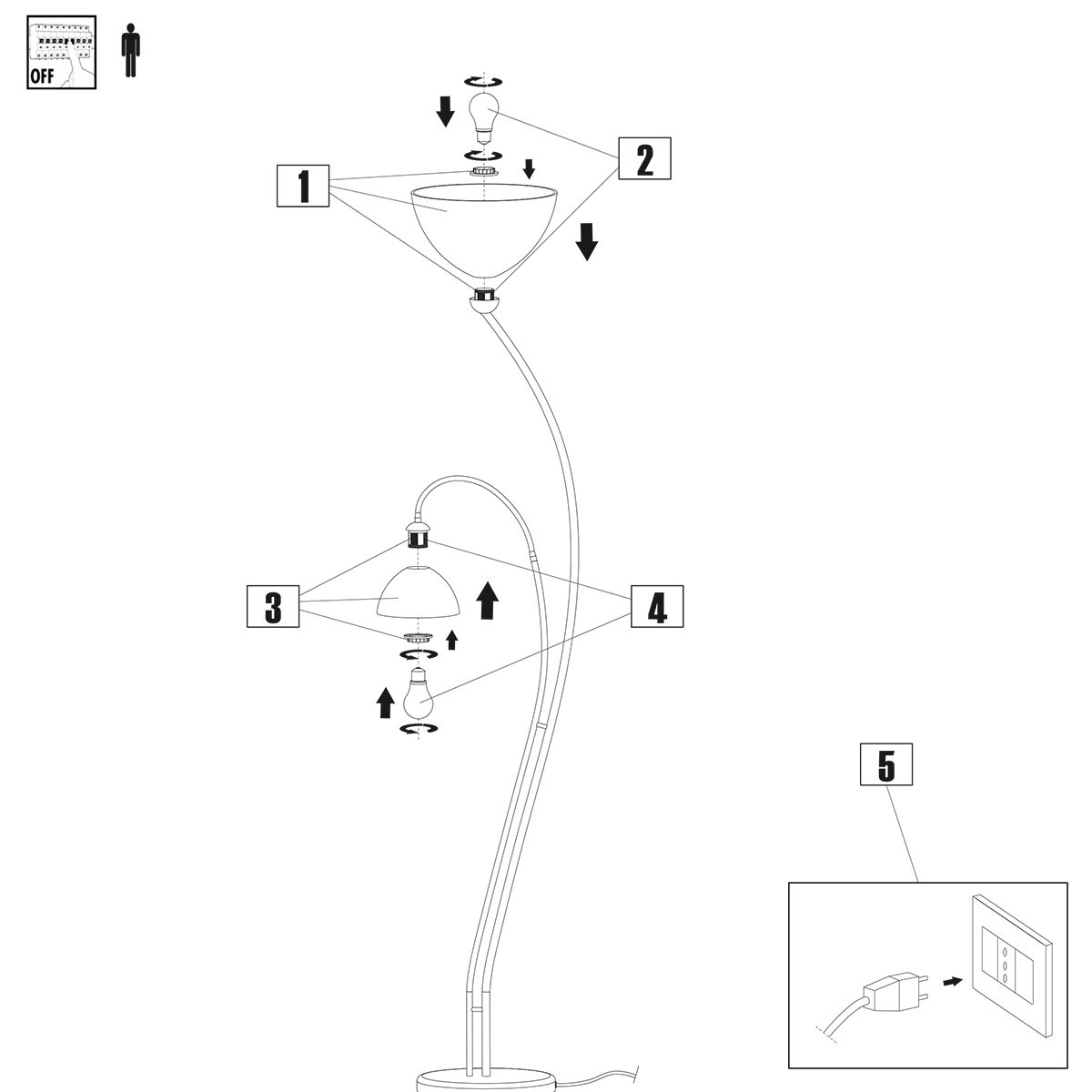 OFF

1

2

3

4

5